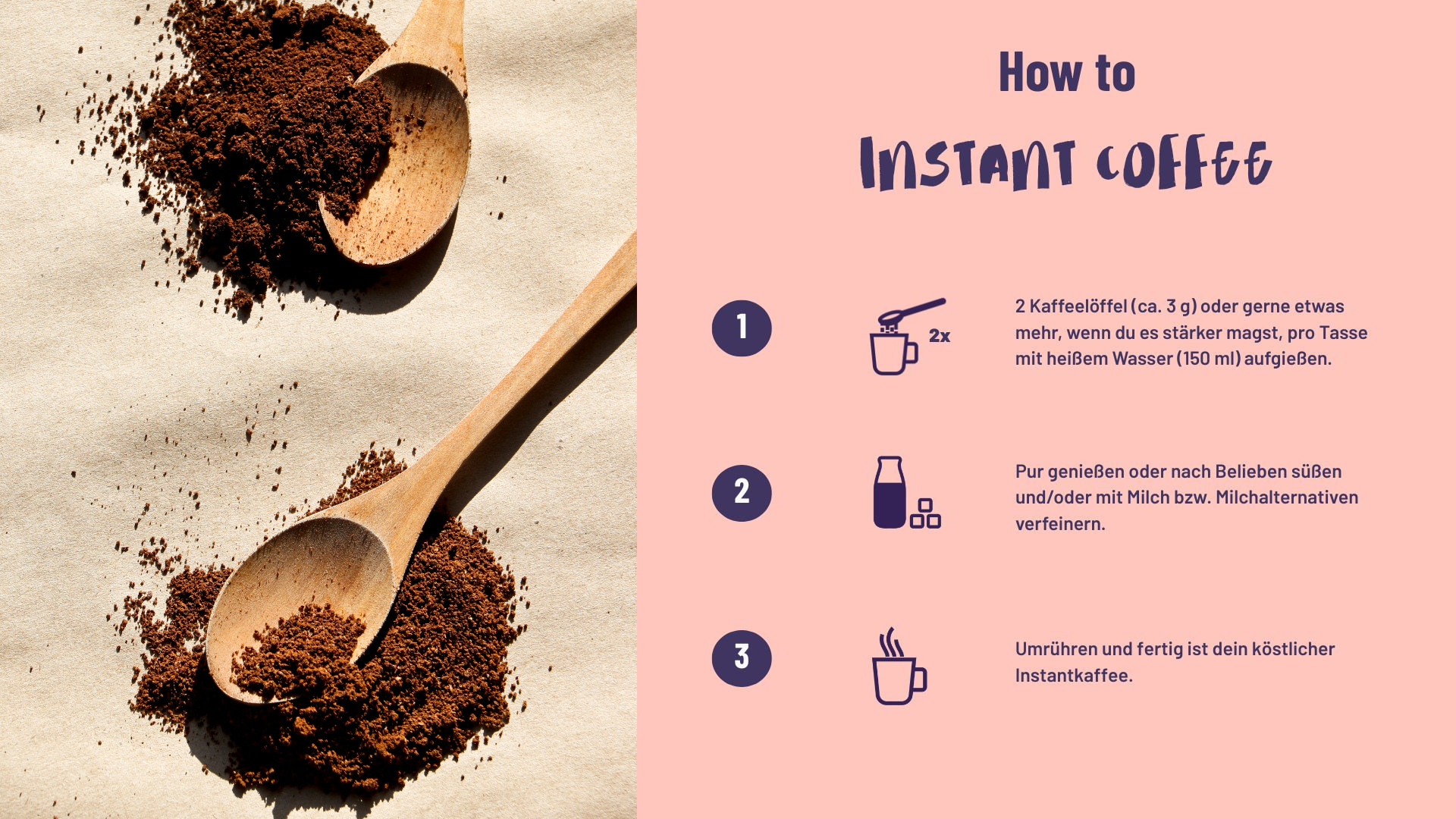 How to

INSTANT COFFEE

1

2x

2 Kaffeelöffel (ca. 3 g) oder gerne etwas mehr, wenn du es stärker magst, pro Tasse mit heißem Wasser (150 ml) aufgießen.

2

Pur genießen oder nach Belieben süßen und/oder mit Milch bzw. Milchalternativen verfeinern.

3

Umrühren und fertig ist dein köstlicher Instantkaffee.